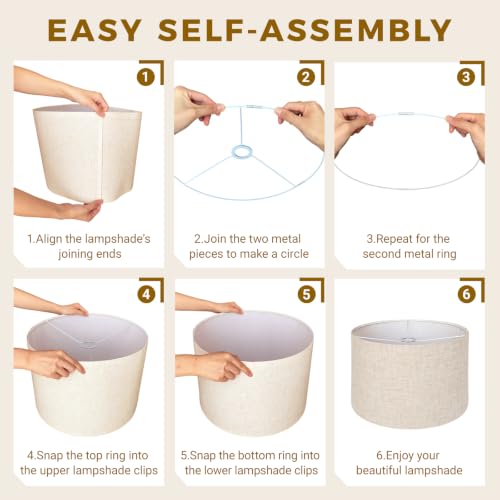 EASY SELF-ASSEMBLY

1

1.Align the lampshade's joining ends

2

2.Join the two metal pieces to make a circle

3

3.Repeat for the second metal ring

4

4.Snap the top ring into the upper lampshade clips

5

5.Snap the bottom ring into the lower lampshade clips

6

6.Enjoy your beautiful lampshade