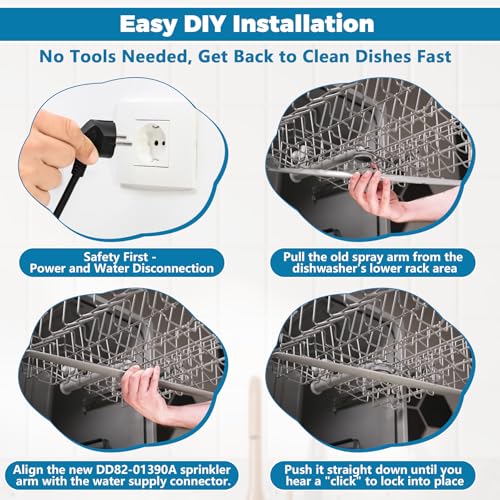 Easy DIY Installation

No Tools Needed, Get Back to Clean Dishes Fast

Safety First - Power and Water Disconnection

Pull the old spray arm from the dishwasher's lower rack area

Align the new DD82-01390A sprinkler arm with the water supply connector.

Push it straight down until you hear a "click" to lock into place