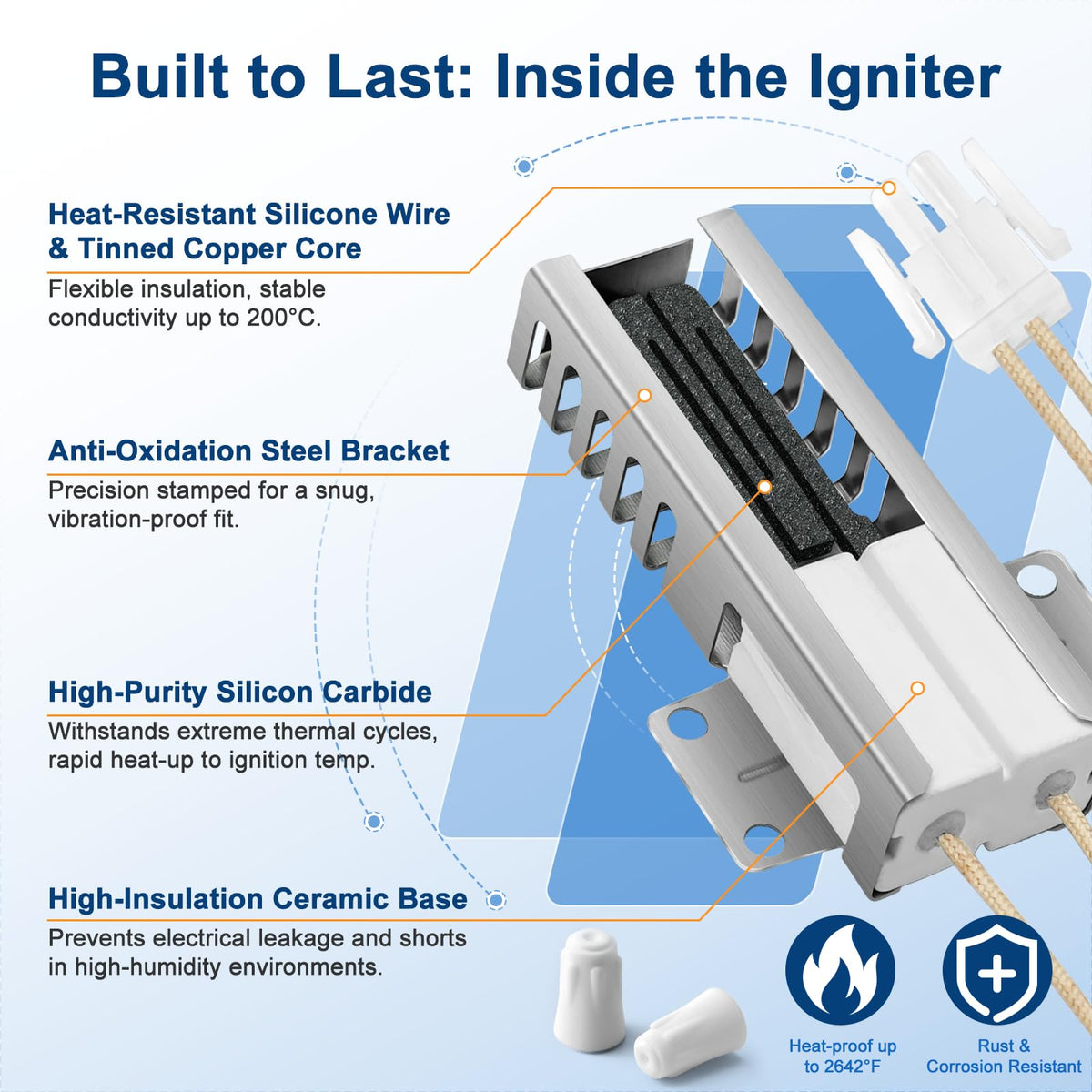 Built to Last: Inside the Igniter

Heat-Resistant Silicone Wire
& Tinned Copper Core

Flexible insulation, stable conductivity up to 200°C.

Anti-Oxidation Steel Bracket

Precision stamped for a snug, vibration-proof fit.

High-Purity Silicon Carbide

Withstands extreme thermal cycles, rapid heat-up to ignition temp.

High-Insulation Ceramic Base

Prevents electrical leakage and shorts in high-humidity environments.

Heat-proof up
to 2642°F

Rust &
Corrosion Resistant