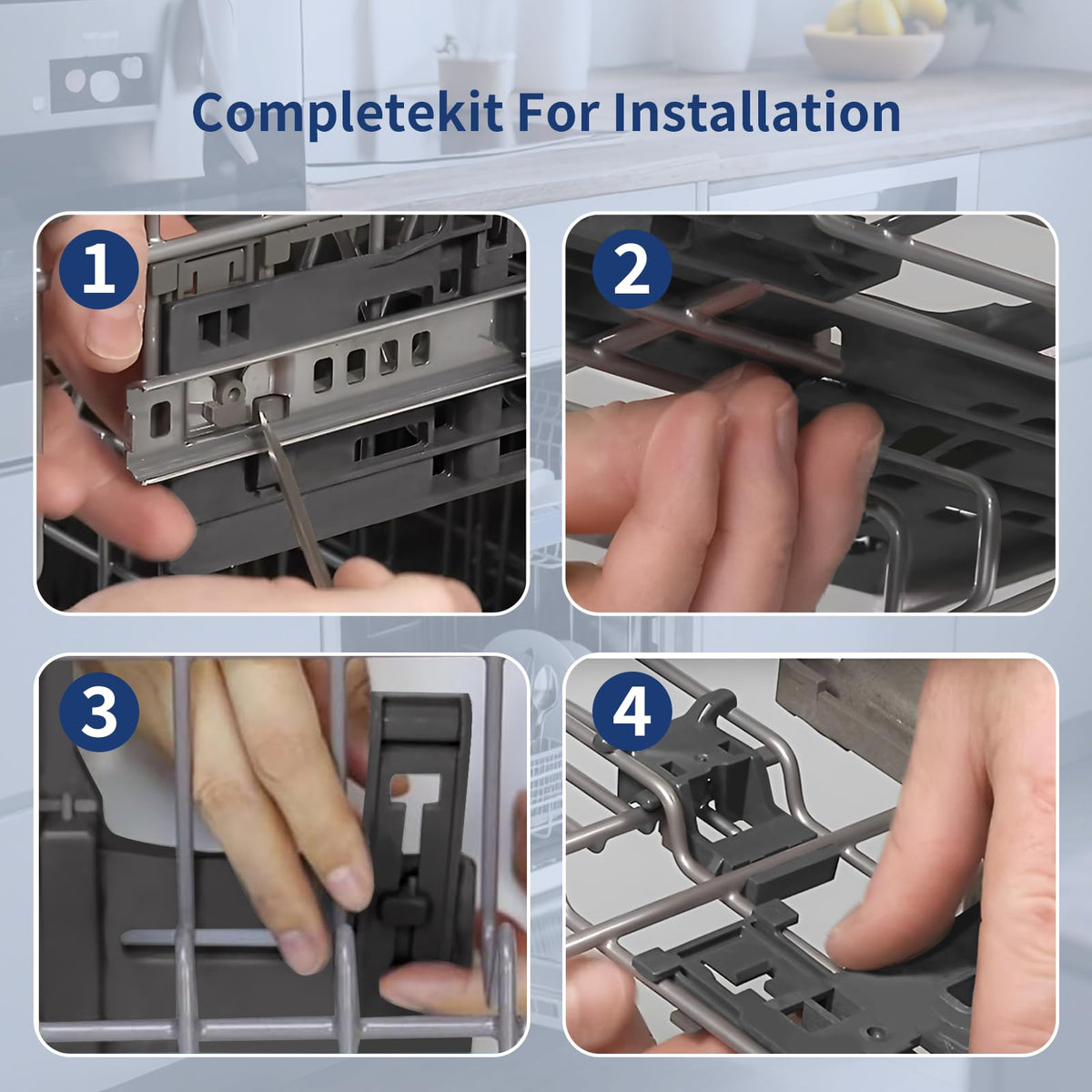 Completekit For Installation

1

2

3

4