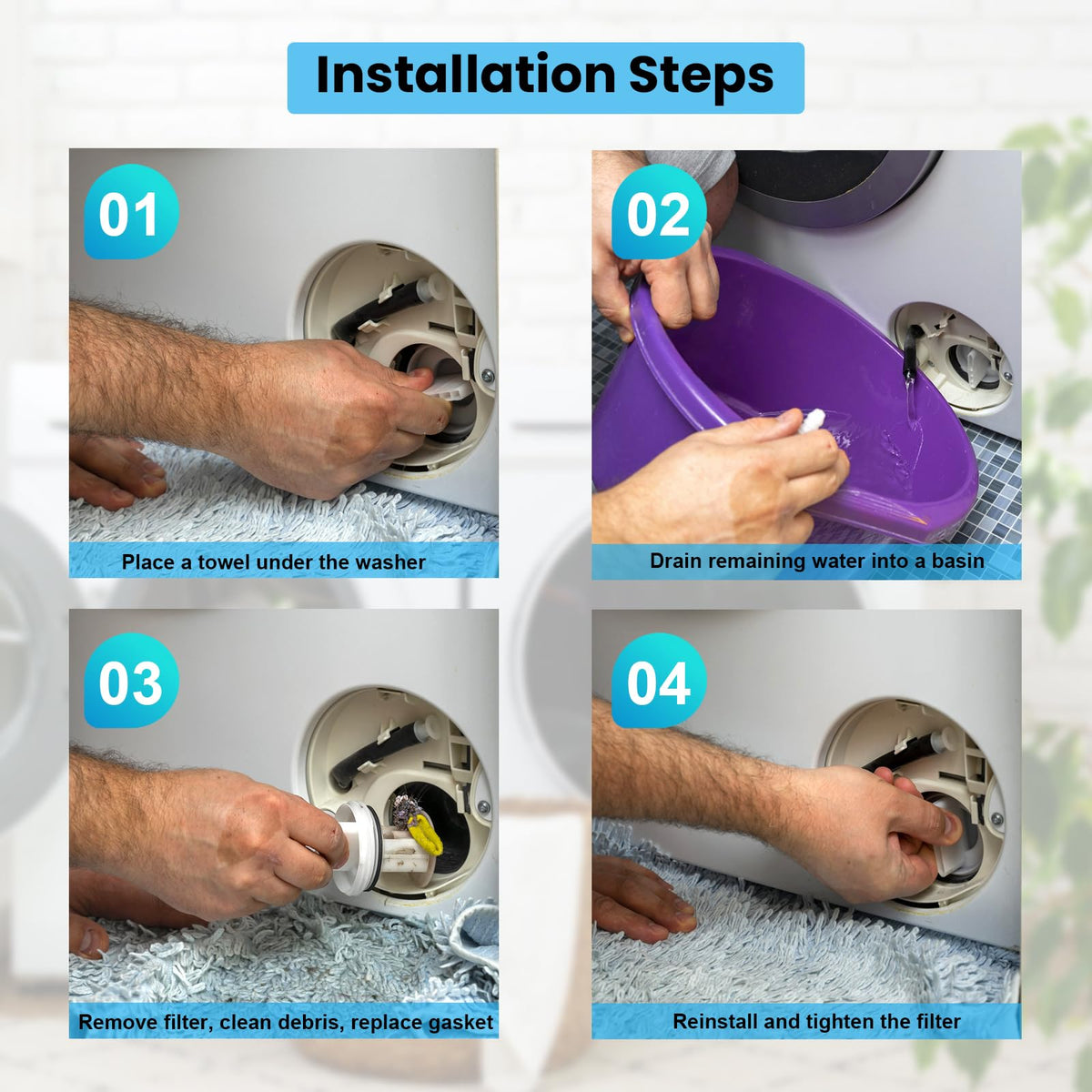 Installation Steps

01

Place a towel under the washer

02

Drain remaining water into a basin

03

Remove filter, clean debris, replace gasket

04

Reinstall and tighten the filter