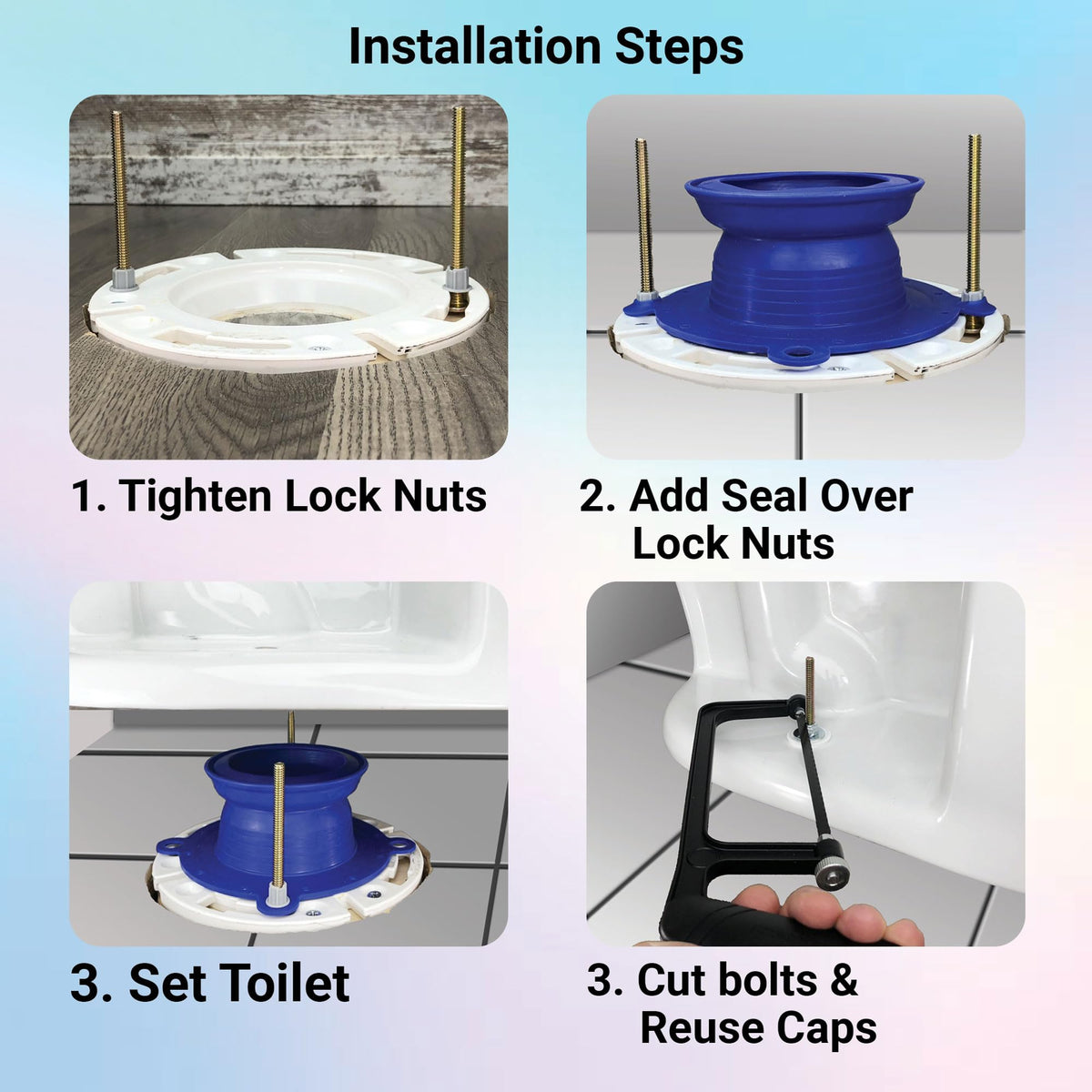 Installation Steps

1. Tighten Lock Nuts

2. Add Seal Over Lock Nuts

3. Set Toilet

3. Cut bolts & Reuse Caps