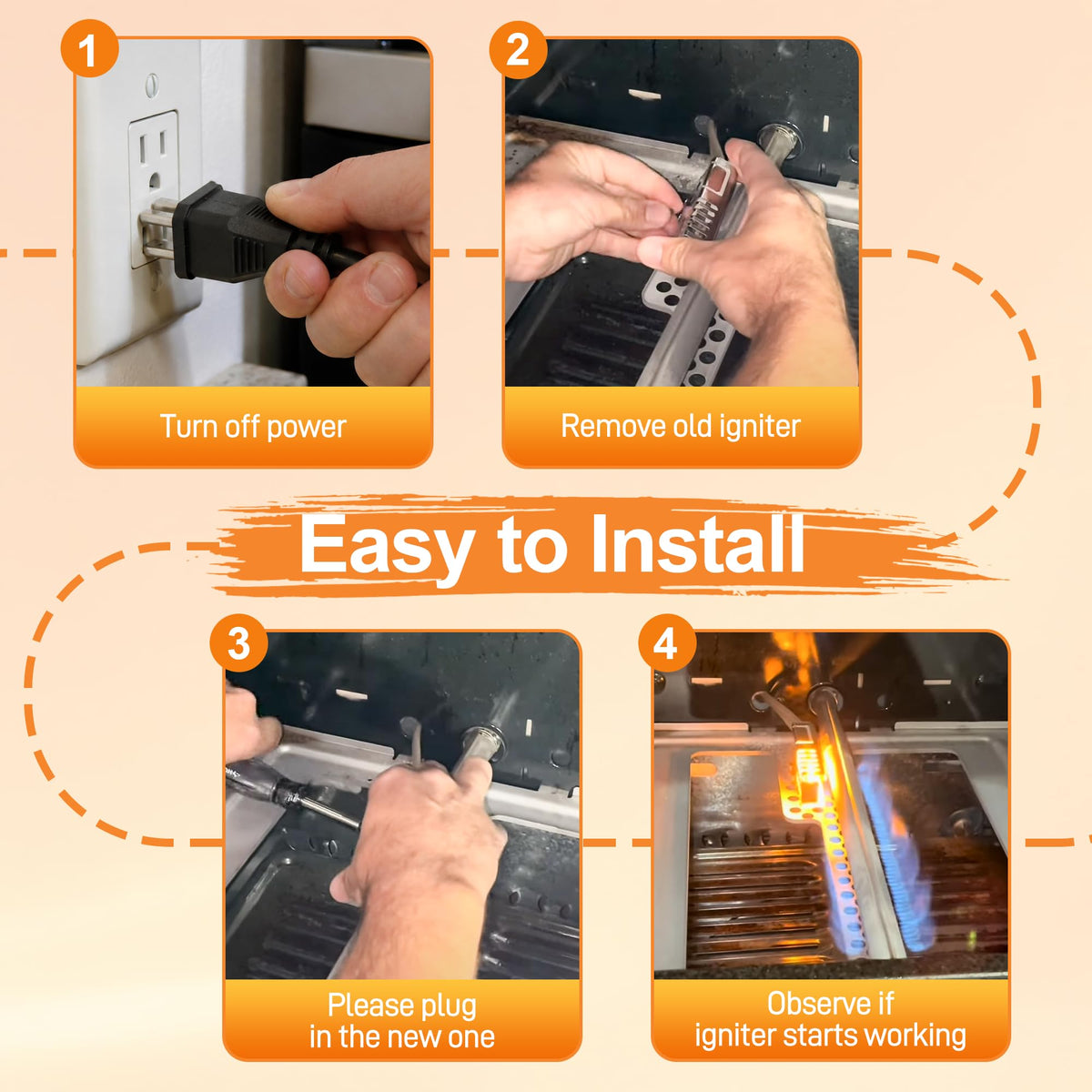 1

Turn off power

2

Remove old igniter

Easy to Install

3

Please plug
in the new one

4

Observe if
igniter starts working