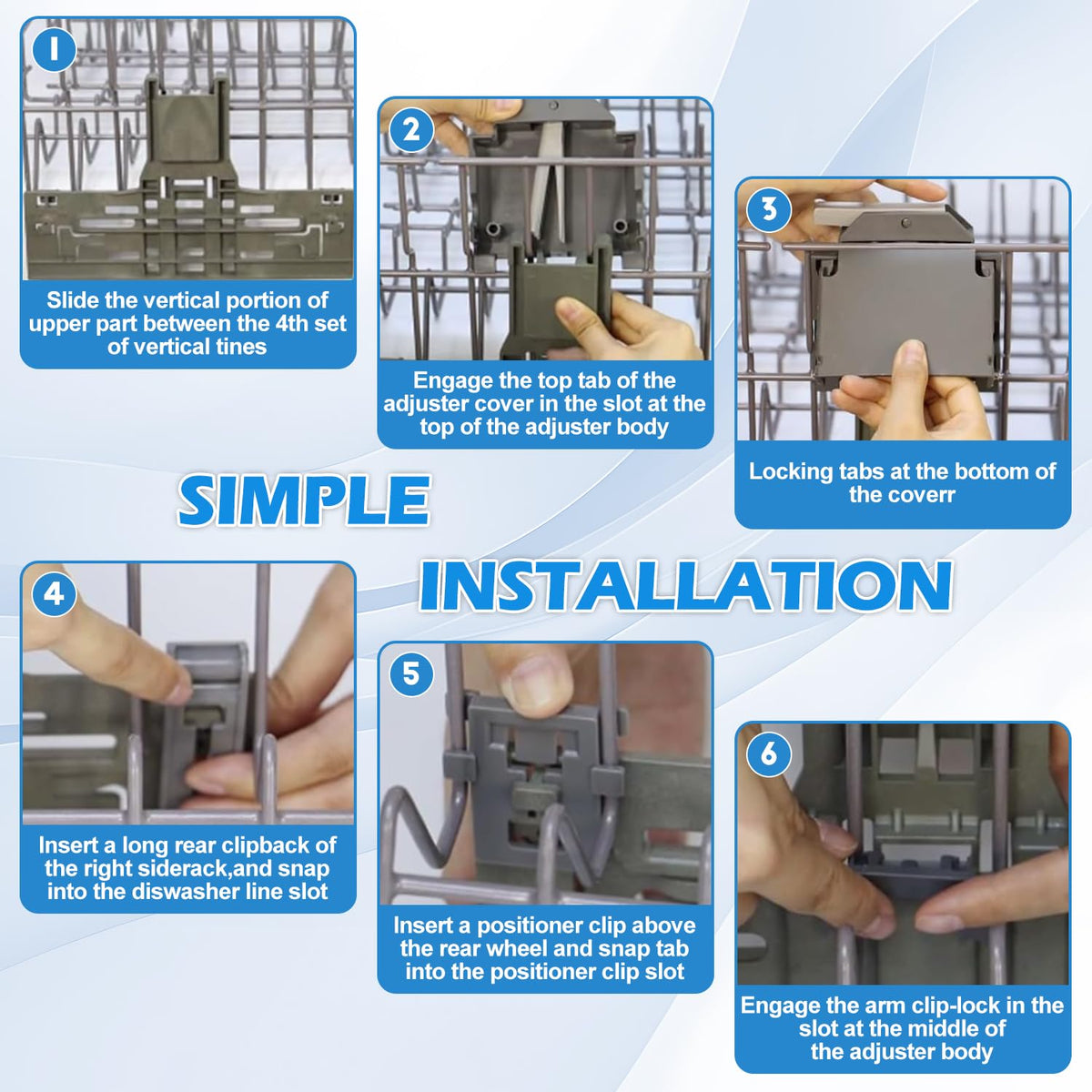 1

Slide the vertical portion of upper part between the 4th set of vertical tines

2

Engage the top tab of the adjuster cover in the slot at the top of the adjuster body

3

Locking tabs at the bottom of the coverr

SIMPLE

INSTALLATION

4

Insert a long rear clipback of the right siderack,and snap into the diswasher line slot

5

Insert a positioner clip above the rear wheel and snap tab into the positioner clip slot

6

Engage the arm clip-lock in the slot at the middle of the adjuster body