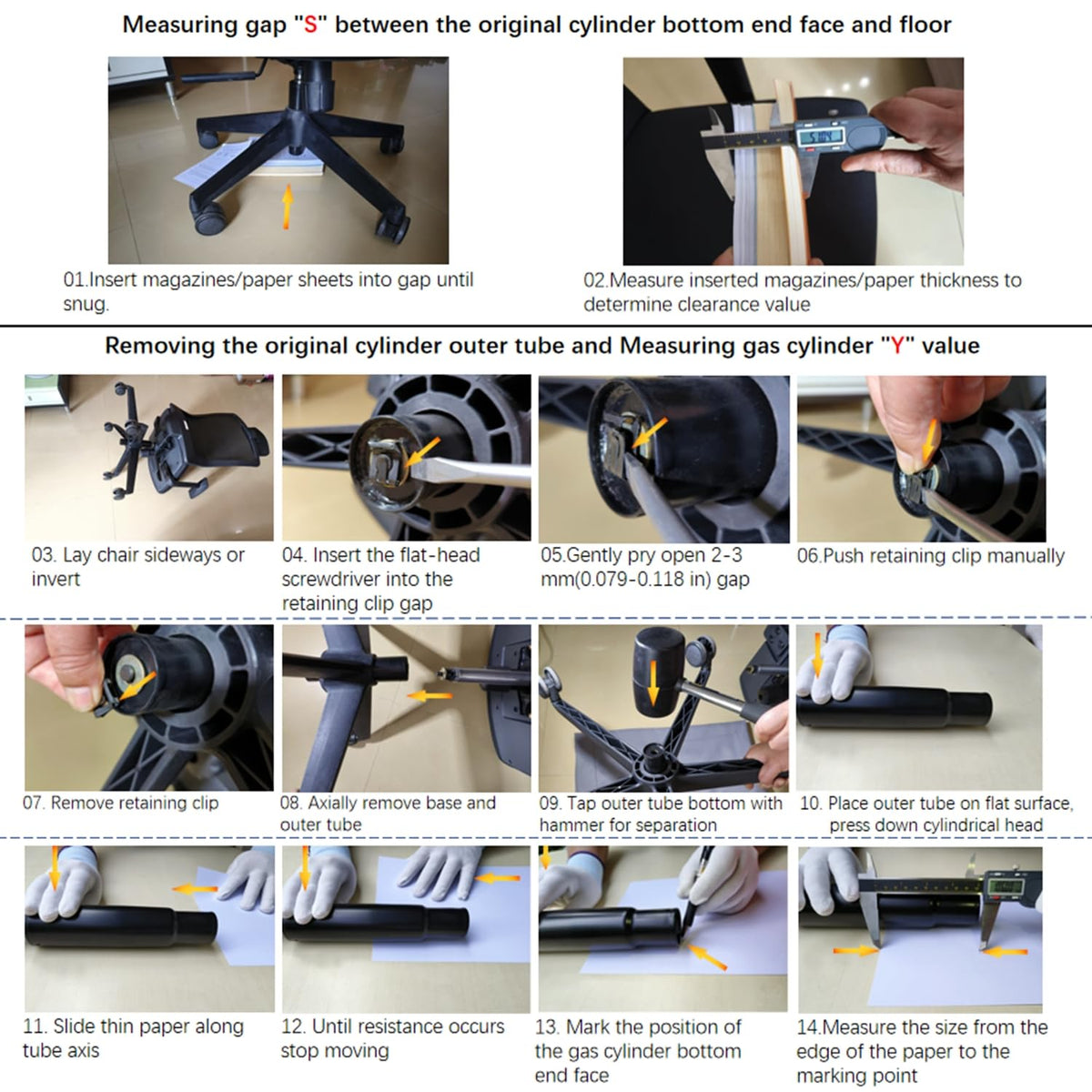 Measuring gap "S" between the original cylinder bottom end face and floor

01.Insert magazines/paper sheets into gap until snug.

02.Measure inserted magazines/paper thickness to determine clearance value

Removing the original cylinder outer tube and Measuring gas cylinder "Y" value

03. Lay chair sideways or invert

04. Insert the flat-head screwdriver into the retaining clip gap

05.Gently pry open 2-3 mm(0.079-0.118 in) gap

06.Push retaining clip manually

07. Remove retaining clip

08. Axially remove base and outer tube

09. Tap outer tube bottom with hammer for separation

10. Place outer tube on flat surface, press down cylindrical head

11. Slide thin paper along tube axis

12. Until resistance occurs stop moving

13. Mark the position of the gas cylinder bottom end face

14.Measure the size from the edge of the paper to the marking point