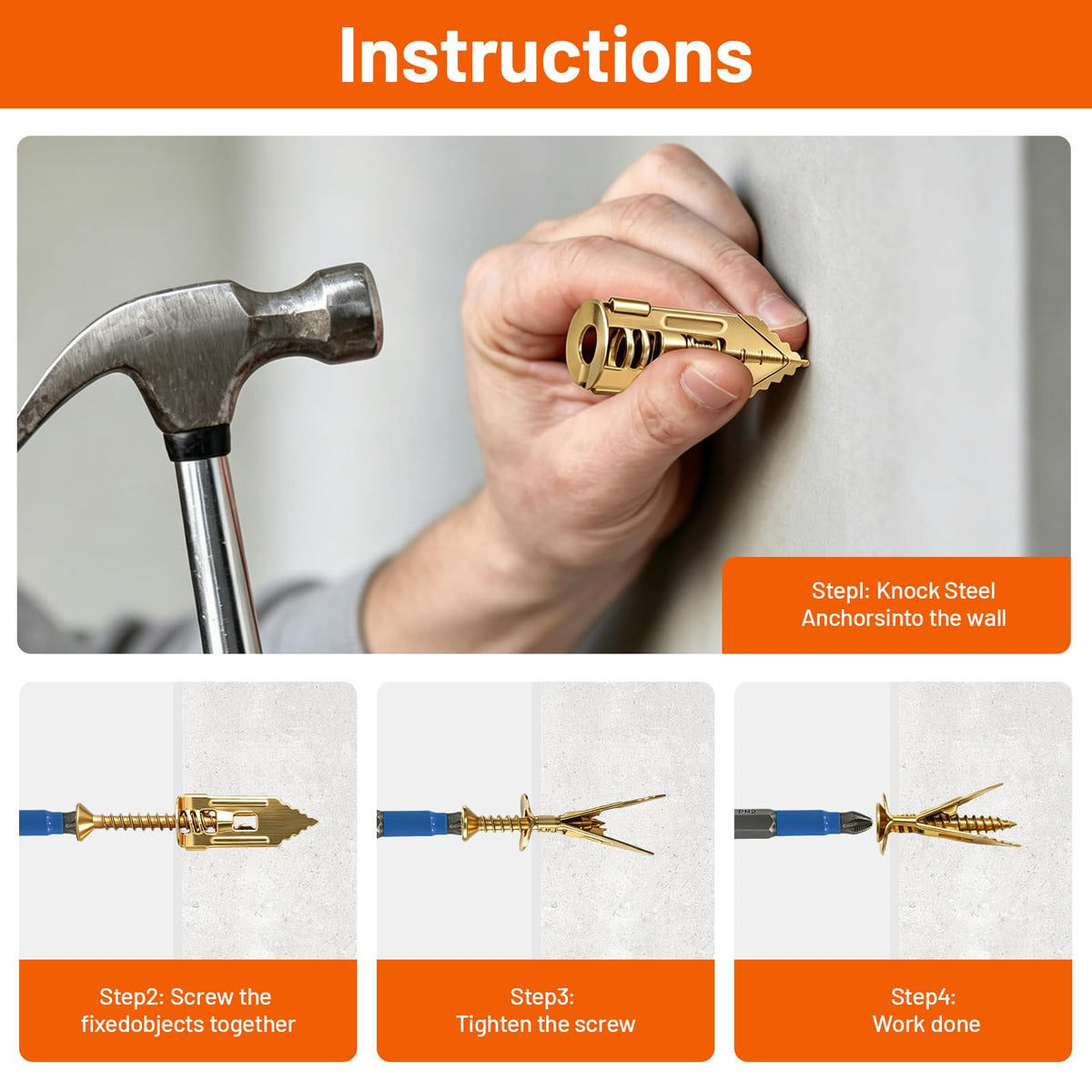 Instructions

Stepl: Knock Steel Anchorsinto the wall

Step2: Screw the fixedobjects together

Step3: Tighten the screw

Step4: Work done