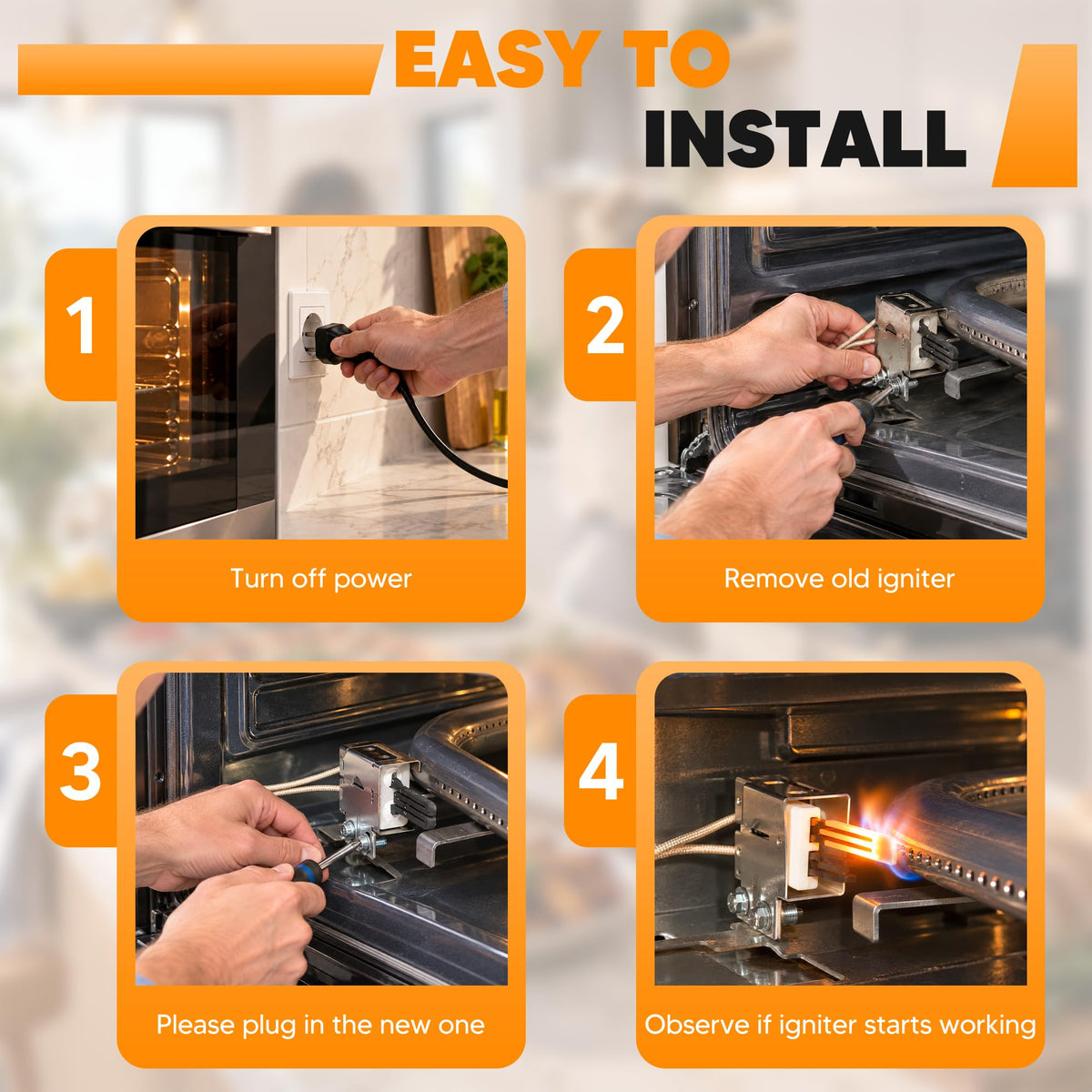 EASY TO INSTALL

1

Turn off power

2

Remove old igniter

3

Please plug in the new one

4

Observe if igniter starts working