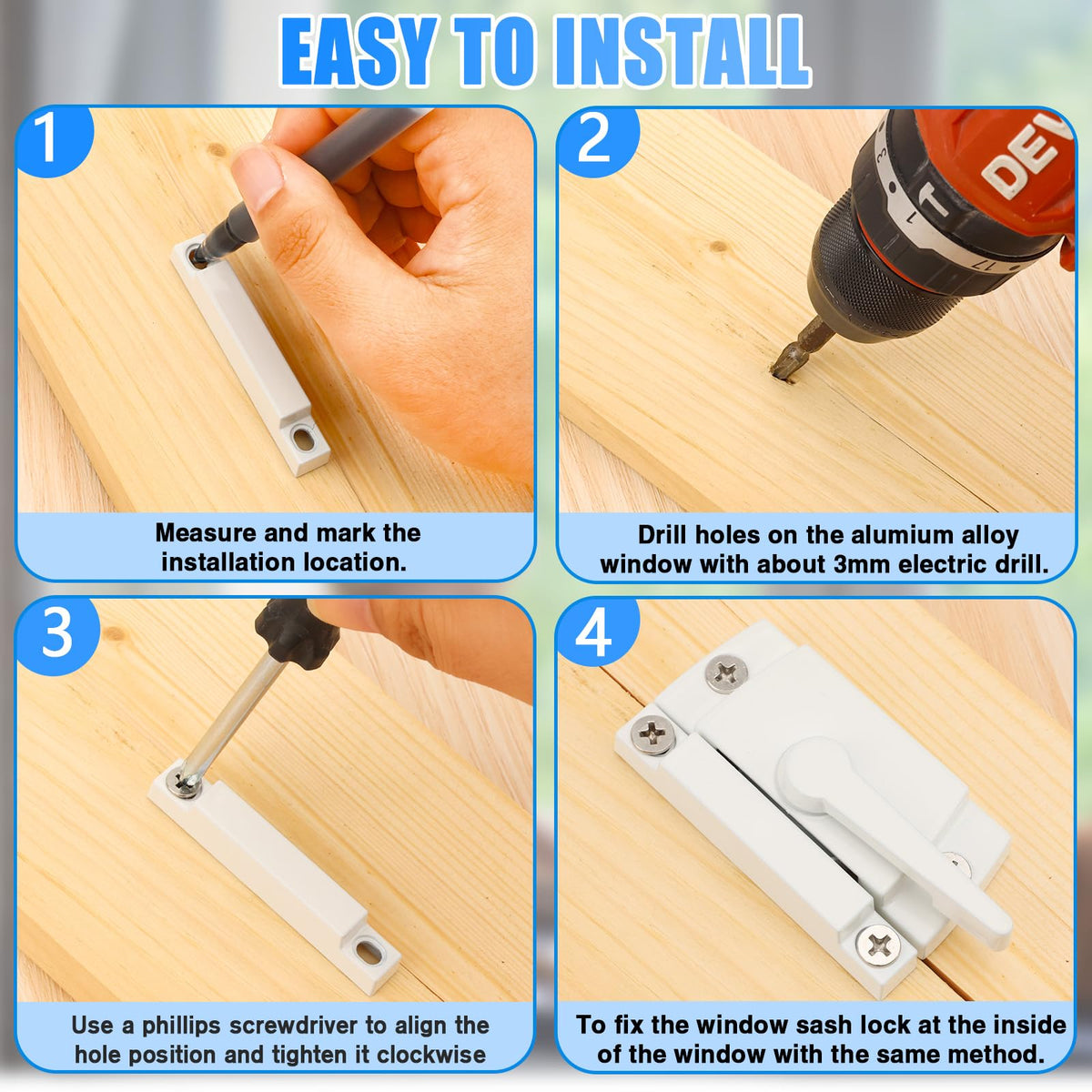 EASY TO INSTALL

1

Measure and mark the installation location.

2

Drill holes on the alumium alloy window with about 3mm electric drill.

3

Use a phillips screwdriver to align the hole position and tighten it clockwise

4

To fix the window sash lock at the inside of the window with the same method.