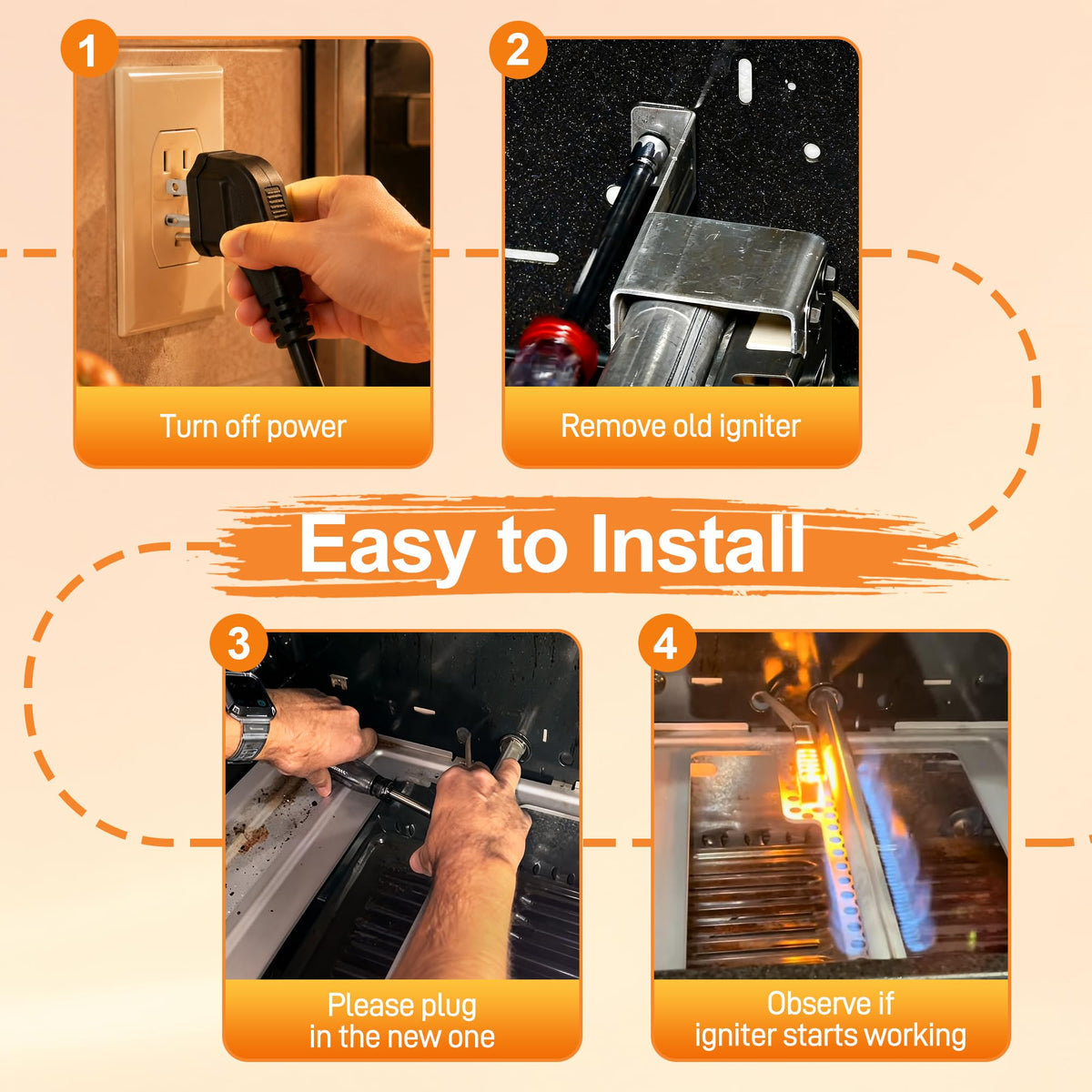 1

Turn off power

2

Remove old igniter

Easy to Install

3

Please plug
in the new one

4

Observe if
igniter starts working