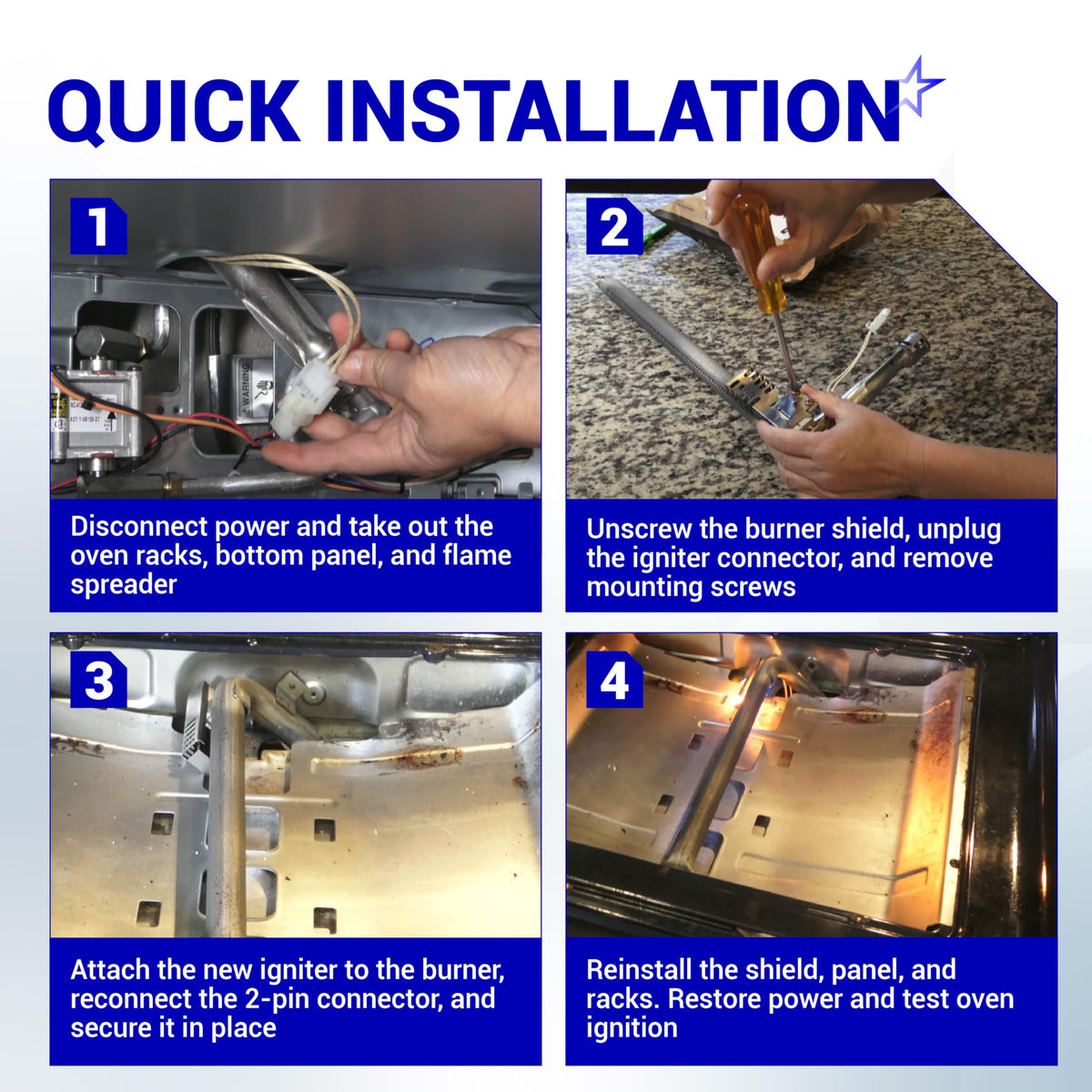 QUICK INSTALLATION

1

Disconnect power and take out the oven racks, bottom panel, and flame spreader

2

Unscrew the burner shield, unplug the igniter connector, and remove mounting screws

3

Attach the new igniter to the burner, reconnect the 2-pin connector, and secure it in place

4

Reinstall the shield, panel, and racks. Restore power and test oven ignition